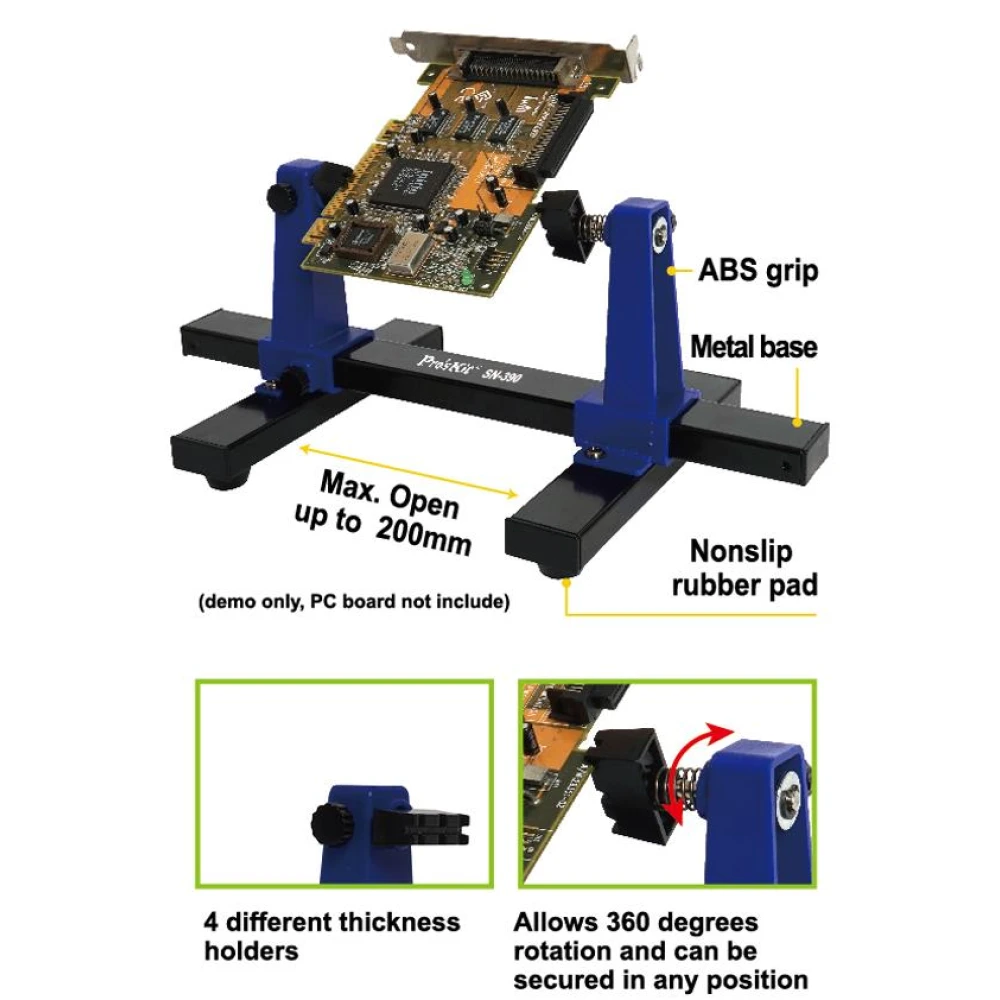 ABS grip

Metal base

Pro'sKit SN-390

Max. Open up to 200mm

Nonslip rubber pad

(demo only, PC board not include)

4 different thickness holders

Allows 360 degrees rotation and can be secured in any position